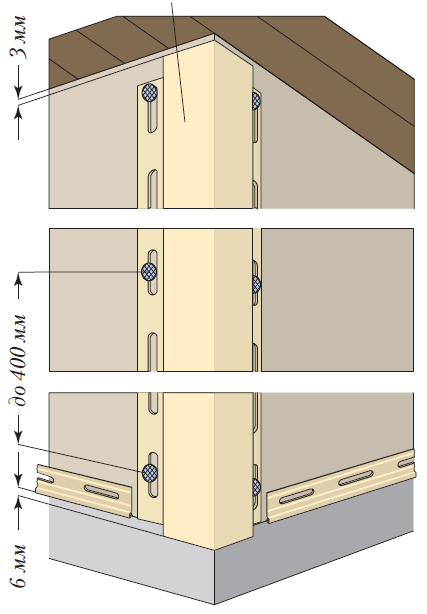 3 мм

до 400 мм

6 мм